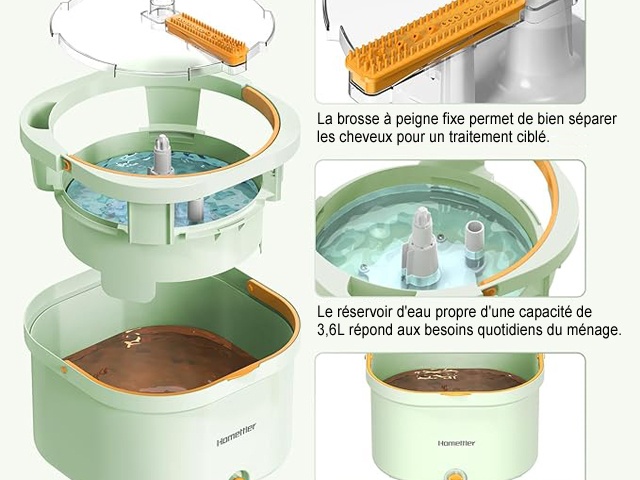 La brosse à peigne fixe permet de bien séparer les cheveux pour un traitement ciblé.

Le réservoir d'eau propre d'une capacité de 3,6L répond aux besoins quotidiens du ménage.

Homettler

Homettler